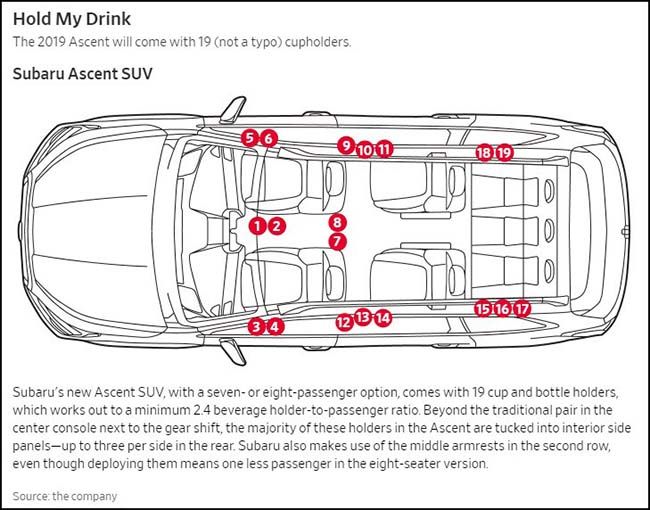 Hold My Drink

The 2019 Ascent will come with 19 (not a typo) cupholders.

Subaru Ascent SUV

5 6 9 10 11 18 19

1 2 8 7

3 4 12 13 14 15 16 17

Subaru's new Ascent SUV, with a seven- or eight-passenger option, comes with 19 cup and bottle holders, which works out to a minimum 2.4 beverage holder-to-passenger ratio. Beyond the traditional pair in the center console next to the gear shift, the majority of these holders in the Ascent are tucked into interior side panels—up to three per side in the rear. Subaru also makes use of the middle armrests in the second row, even though deploying them means one less passenger in the eight-seater version.

Source: the company