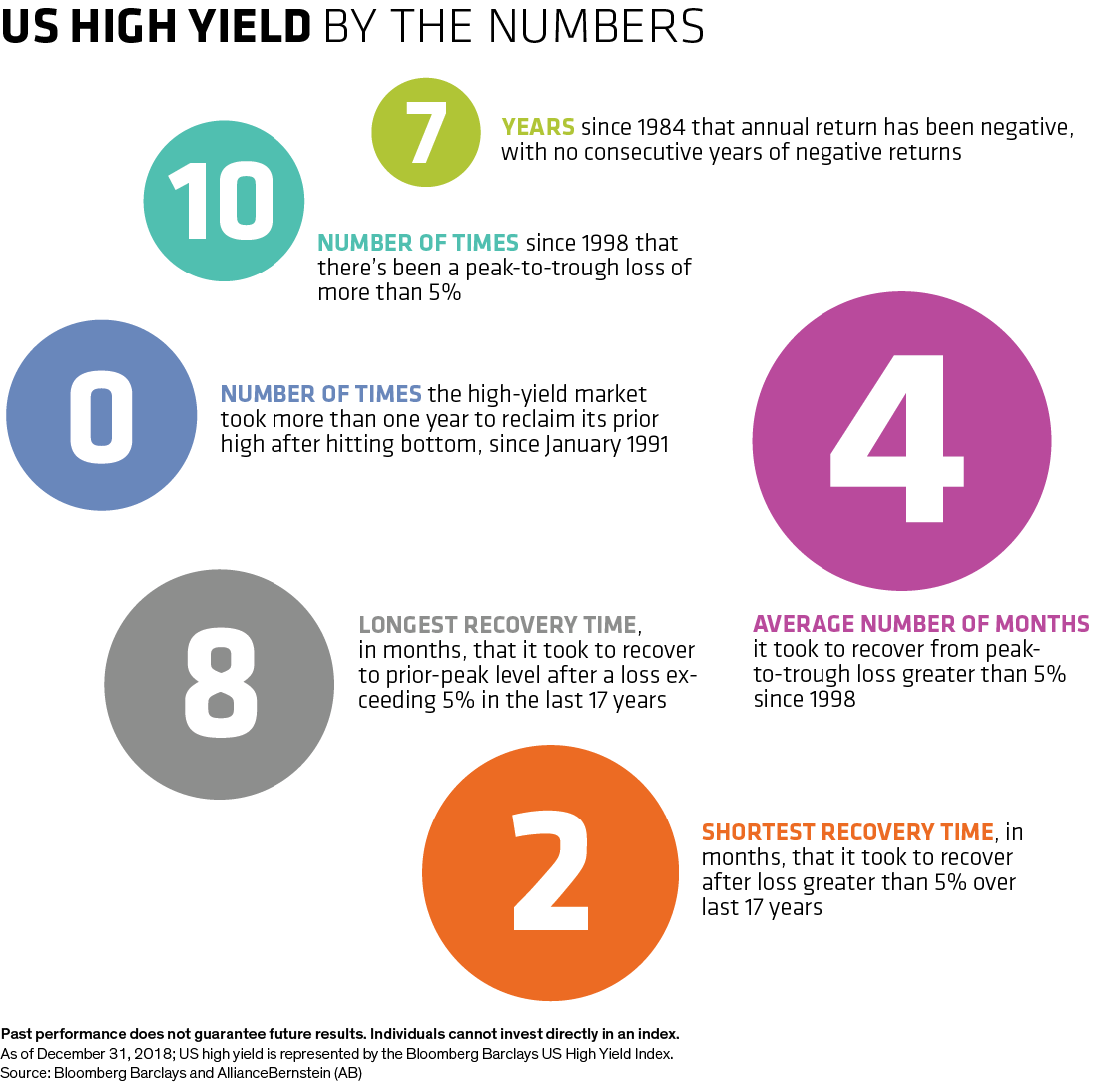 US HIGH YIELD BY THE NUMBERS

7

YEARS since 1984 that annual return has been negative, with no consecutive years of negative returns

10

NUMBER OF TIMES since 1998 that there's been a peak-to-trough loss of more than 5%

0

NUMBER OF TIMES the high-yield market took more than one year to reclaim its prior high after hitting bottom, since January 1991

4

AVERAGE NUMBER OF MONTHS it took to recover from peak-to-trough loss greater than 5% since 1998

8

LONGEST RECOVERY TIME, in months, that it took to recover to prior-peak level after a loss exceeding 5% in the last 17 years

2

SHORTEST RECOVERY TIME, in months, that it took to recover after loss greater than 5% over last 17 years

Past performance does not guarantee future results. Individuals cannot invest directly in an index.
As of December 31, 2018; US high yield is represented by the Bloomberg Barclays US High Yield Index.
Source: Bloomberg Barclays and AllianceBernstein (AB)